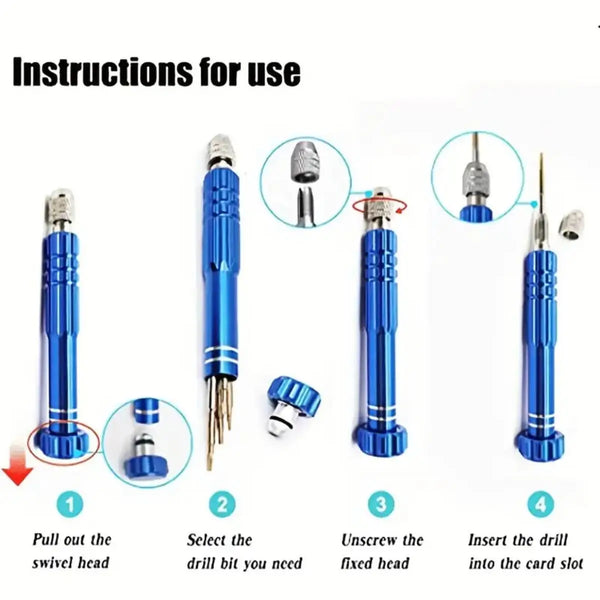 Instructions for use

1
Pull out the swivel head

2
Select the drill bit you need

3
Unscrew the fixed head

4
Insert the drill into the card slot