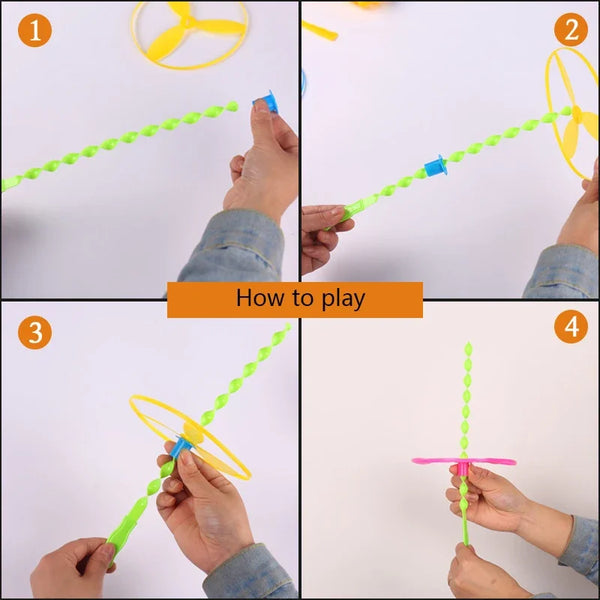 1

2

How to play

3

4